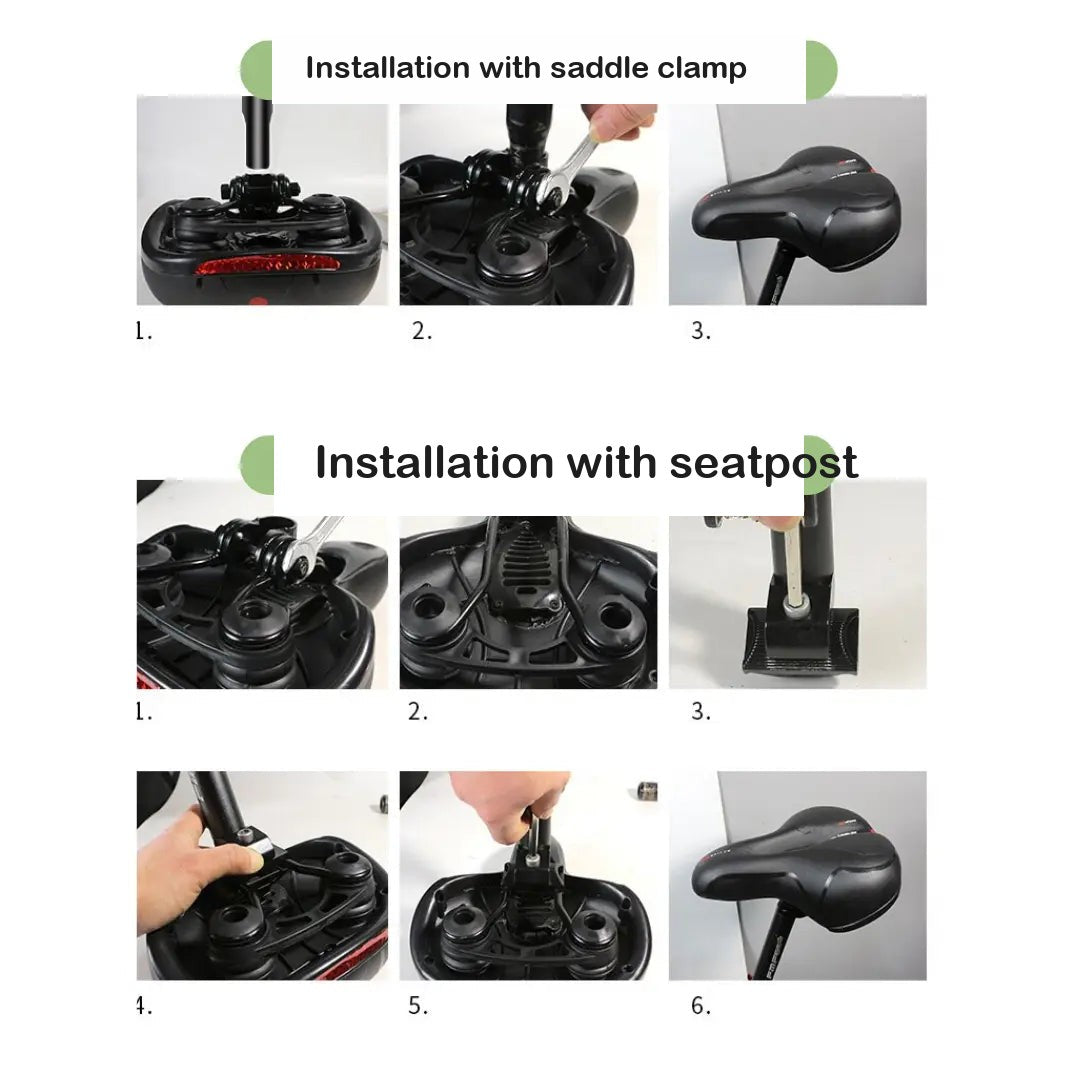 Installation with saddle clamp

1.

2.

3.

Installation with seatpost

1.

2.

3.

4.

5.

6.